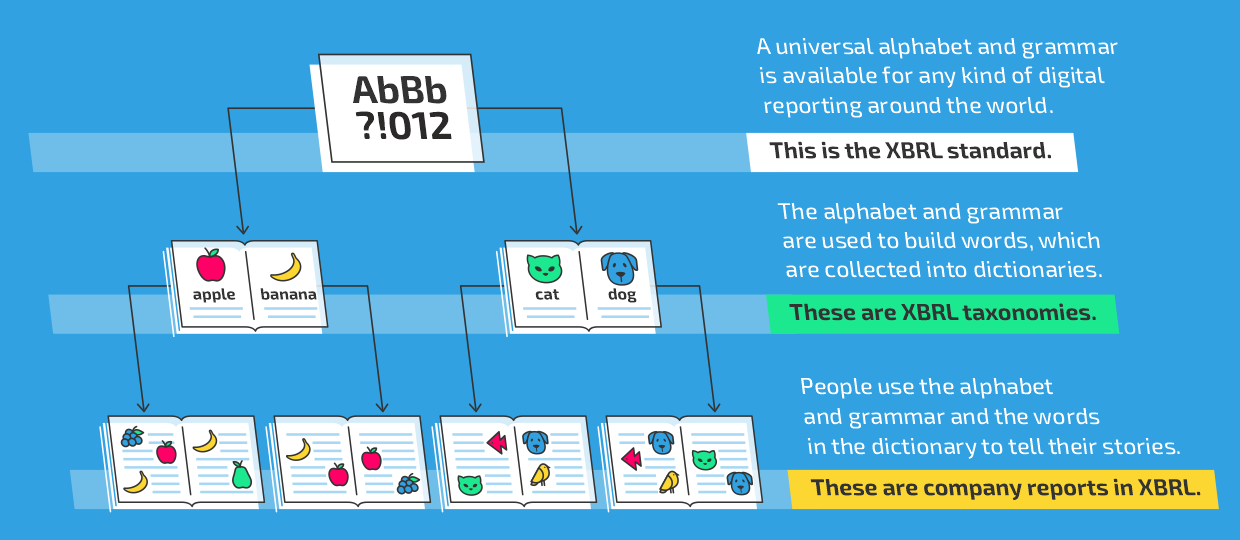 AbBb
?!012

A universal alphabet and grammar is available for any kind of digital reporting around the world.

This is the XBRL standard.

apple banana

cat dog

The alphabet and grammar are used to build words, which are collected into dictionaries.

These are XBRL taxonomies.

People use the alphabet and grammar and the words in the dictionary to tell their stories.

These are company reports in XBRL.