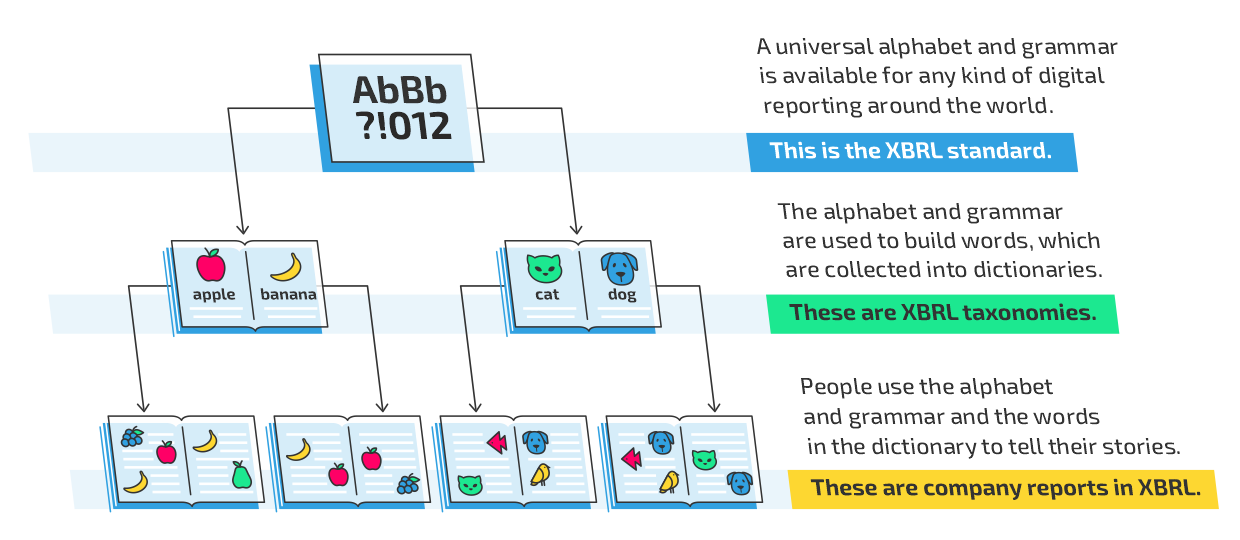 AbBb
?!012

A universal alphabet and grammar is available for any kind of digital reporting around the world.

This is the XBRL standard.

apple banana

cat dog

The alphabet and grammar are used to build words, which are collected into dictionaries.

These are XBRL taxonomies.

People use the alphabet and grammar and the words in the dictionary to tell their stories.

These are company reports in XBRL.