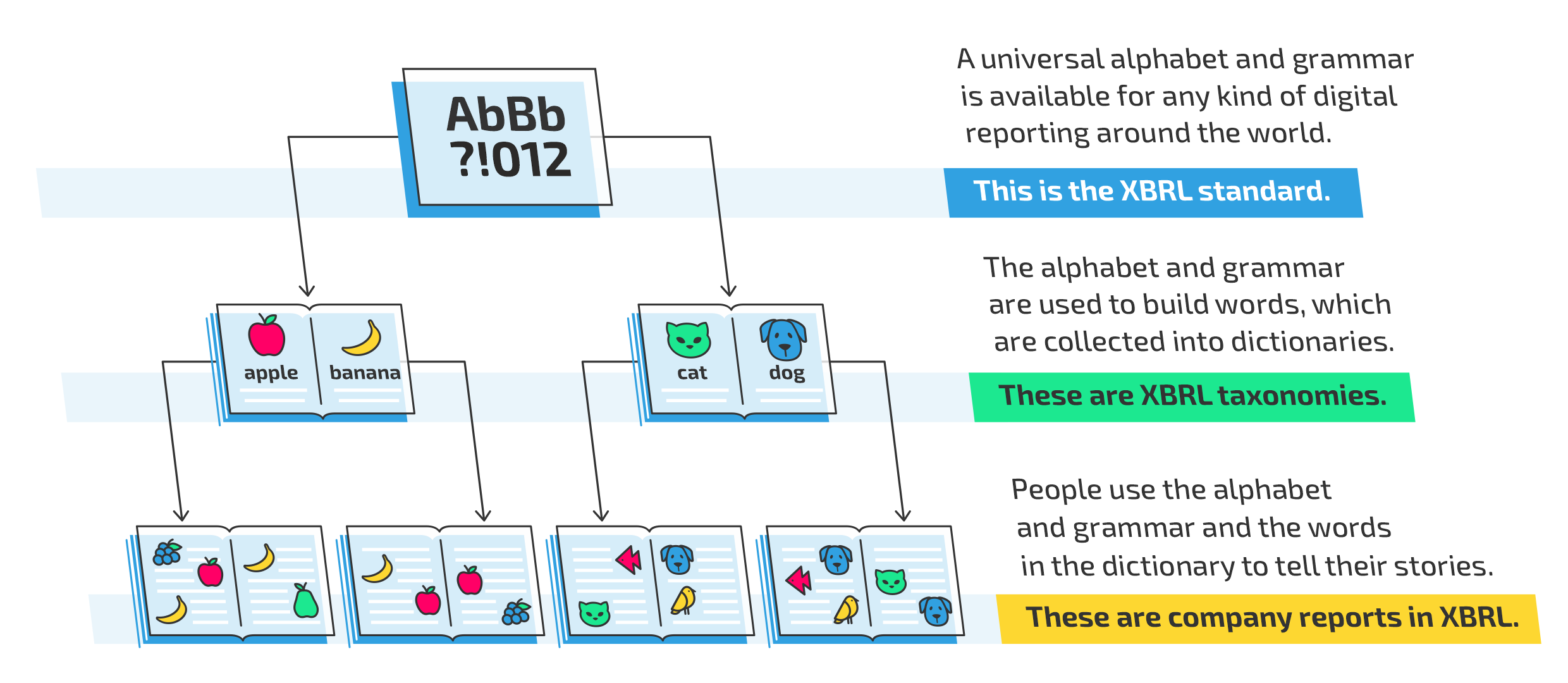 AbBb
?!012

A universal alphabet and grammar is available for any kind of digital reporting around the world.

This is the XBRL standard.

apple banana

cat dog

The alphabet and grammar are used to build words, which are collected into dictionaries.

These are XBRL taxonomies.

People use the alphabet and grammar and the words in the dictionary to tell their stories.

These are company reports in XBRL.